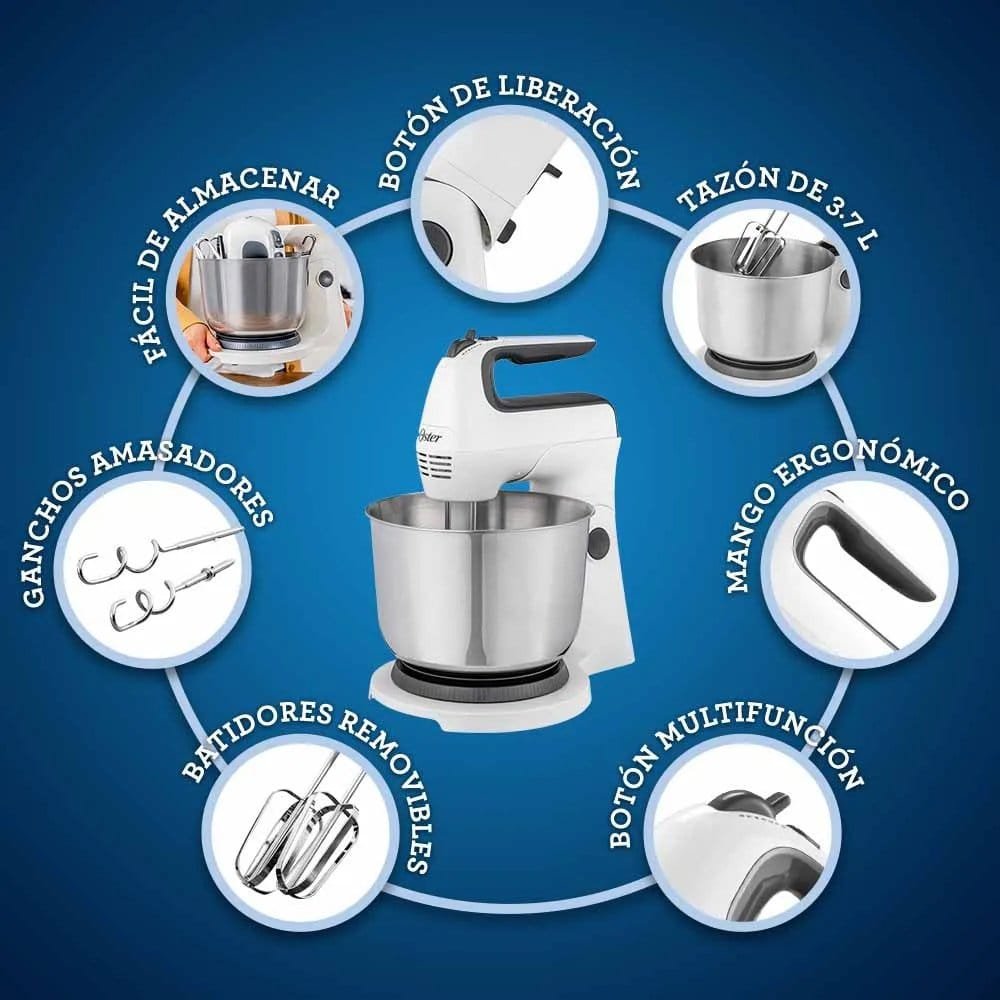 BOTÓN DE LIBERACIÓN

TAZÓN DE 3.7 L

MANGO ERGONÓMICO

BOTÓN MULTIFUNCIÓN

BATIDORES REMOVIBLES

GANCHOS AMASADORES

FÁCIL DE ALMACENAR

Oster